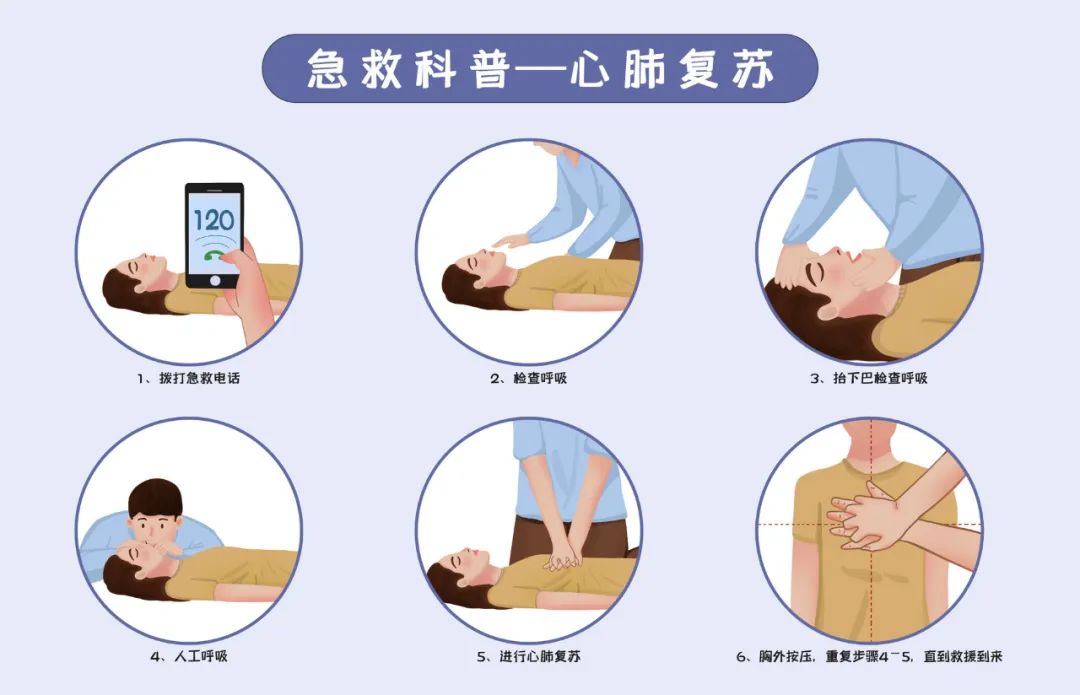 急救科普—心肺复苏

120

1、拨打急救电话

2、检查呼吸

3、抬下巴检查呼吸

4、人工呼吸

5、进行心肺复苏

6、胸外按压，重复步骤4－5，直到救援到来